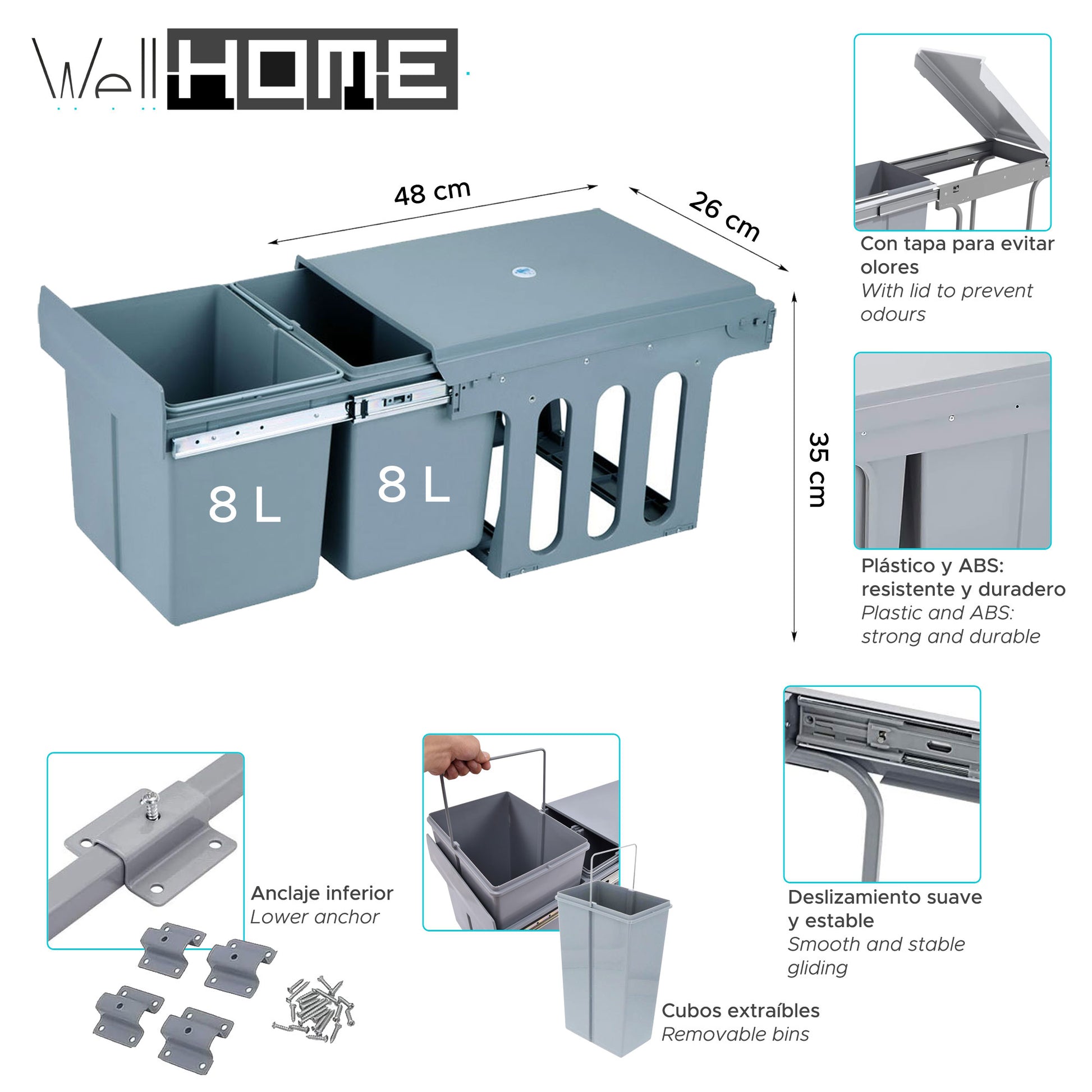 Well HOME

48 cm

26 cm

35 cm

8 L

8 L

Con tapa para evitar olores
With lid to prevent odours

Plástico y ABS: resistente y duradero
Plastic and ABS: strong and durable

Anclaje inferior
Lower anchor

Cubos extraíbles
Removable bins

Deslizamiento suave y estable
Smooth and stable gliding