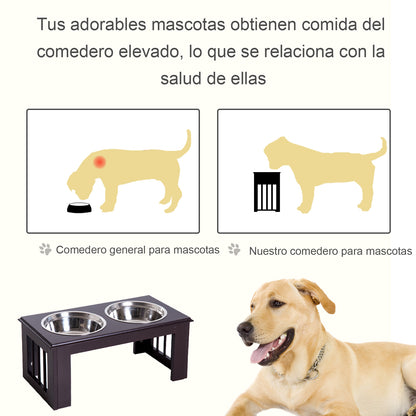 Tus adorables mascotas obtienen comida del comedero elevado, lo que se relaciona con la salud de ellas

Comedero general para mascotas

Nuestro comedero para mascotas