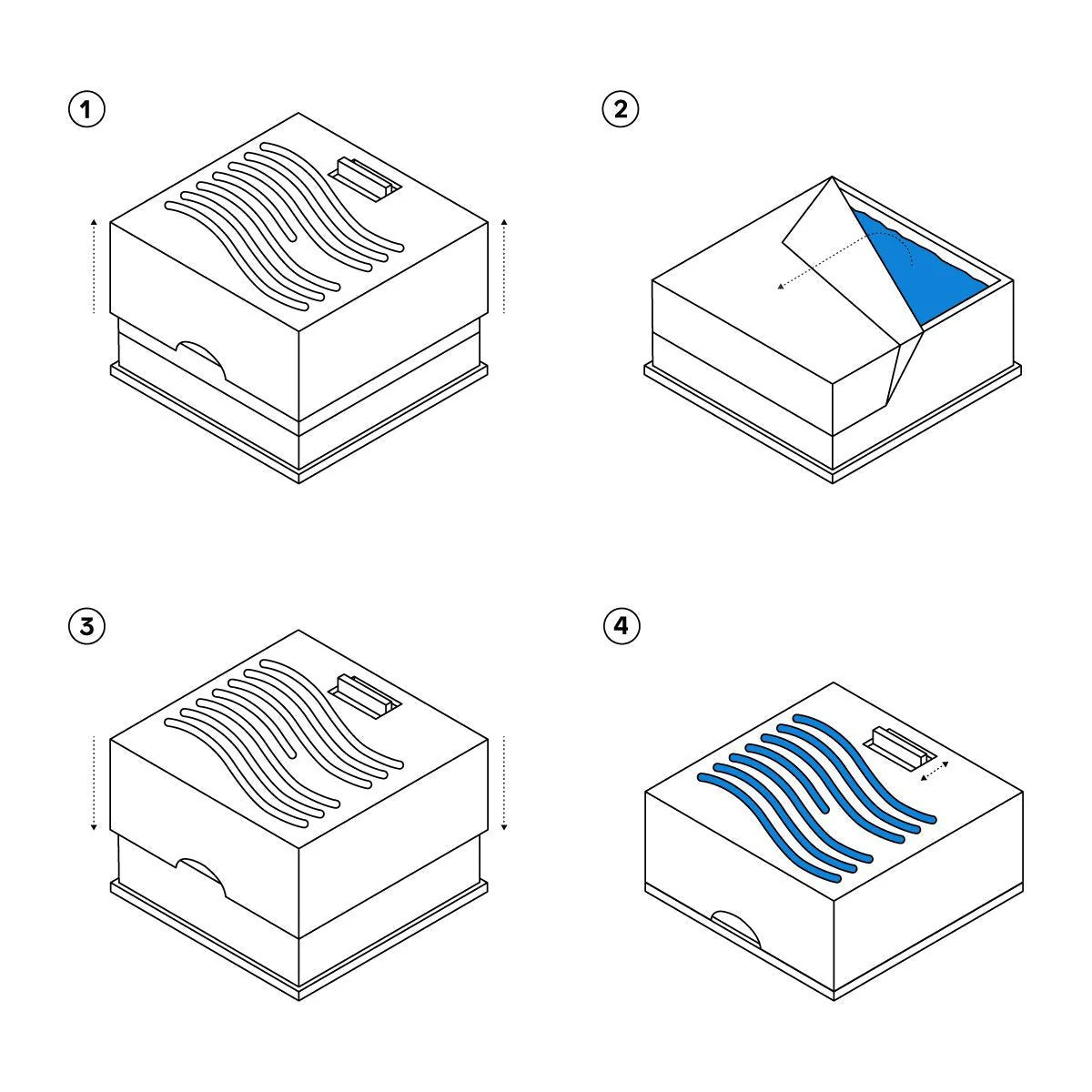 1

2

3

4