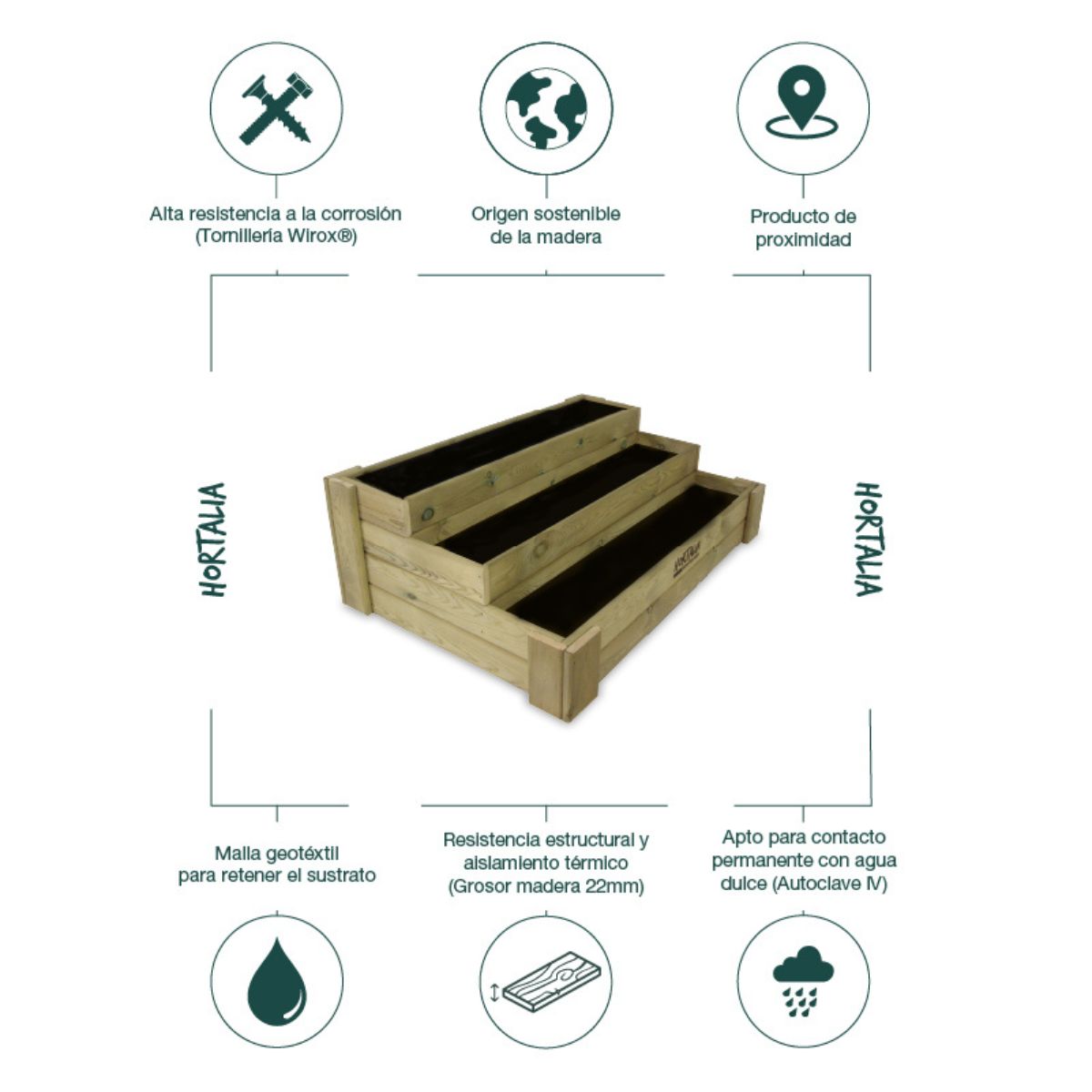 Alta resistencia a la corrosión (Tornillería Wirox®)

Origen sostenible de la madera

Producto de proximidad

HORTALIA

HORTALIA

HORTALIA

Malla geotéxtil para retener el sustrato

Resistencia estructural y aislamiento térmico (Grosor madera 22mm)

Apto para contacto permanente con agua dulce (Autoclave IV)