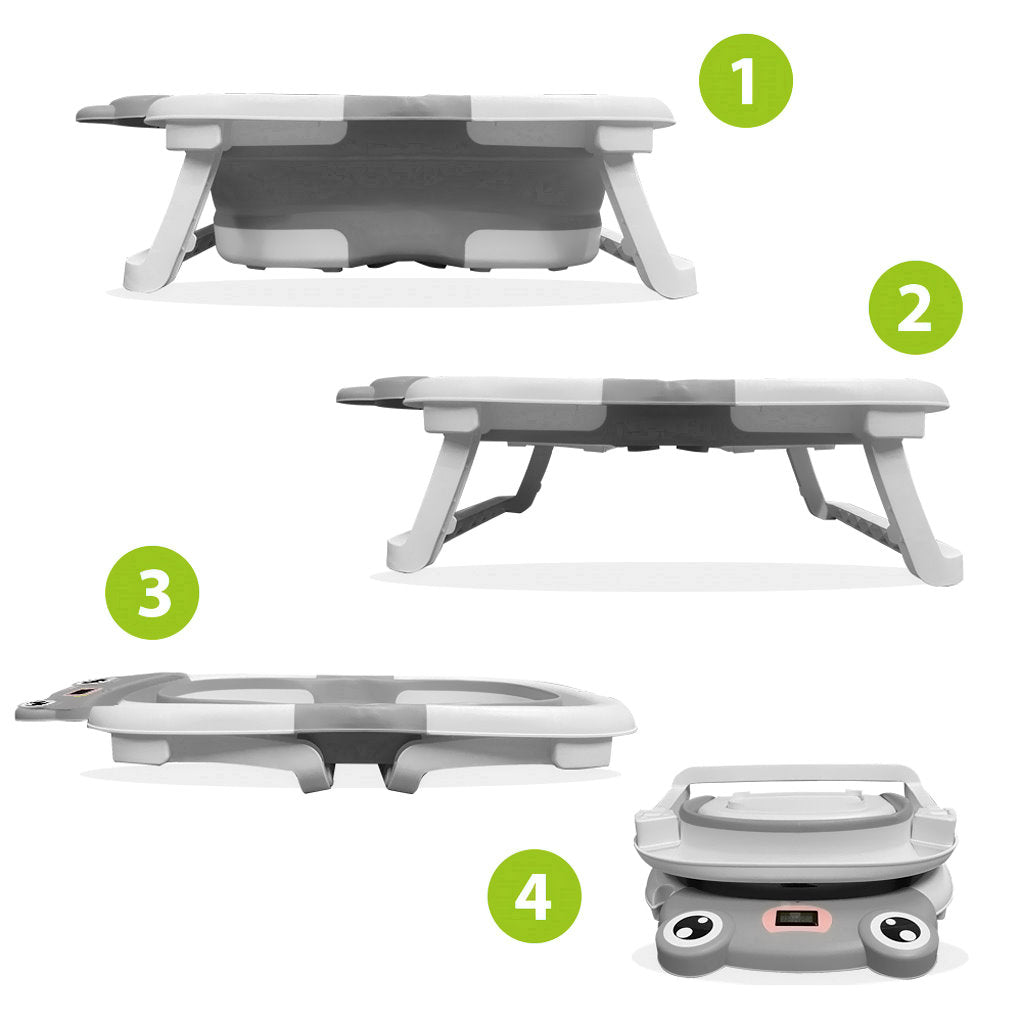 1

2

3

4