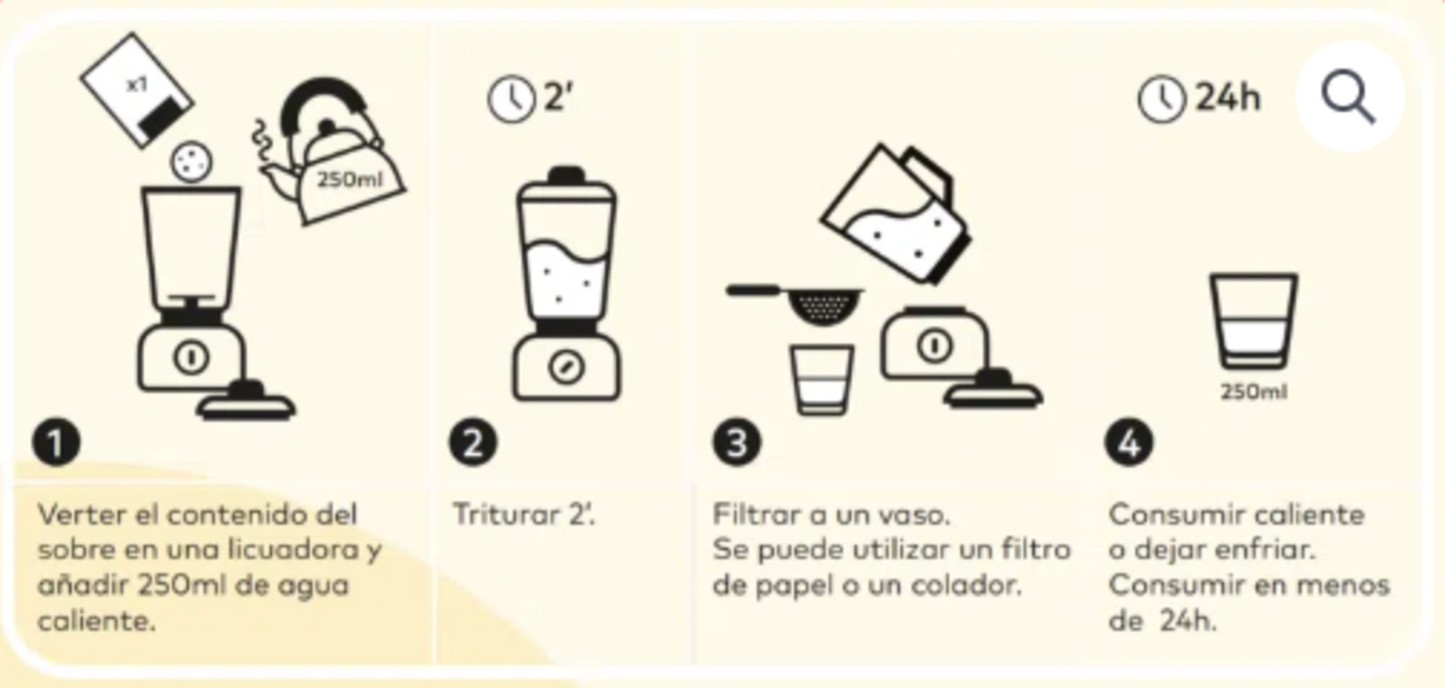 x1

250ml

1

Verter el contenido del sobre en una licuadora y añadir 250ml de agua caliente.

2'

2

Triturar 2'.

3

Filtrar a un vaso.
Se puede utilizar un filtro de papel o un colador.

24h

250ml

4

Consumir caliente o dejar enfriar.
Consumir en menos de 24h.