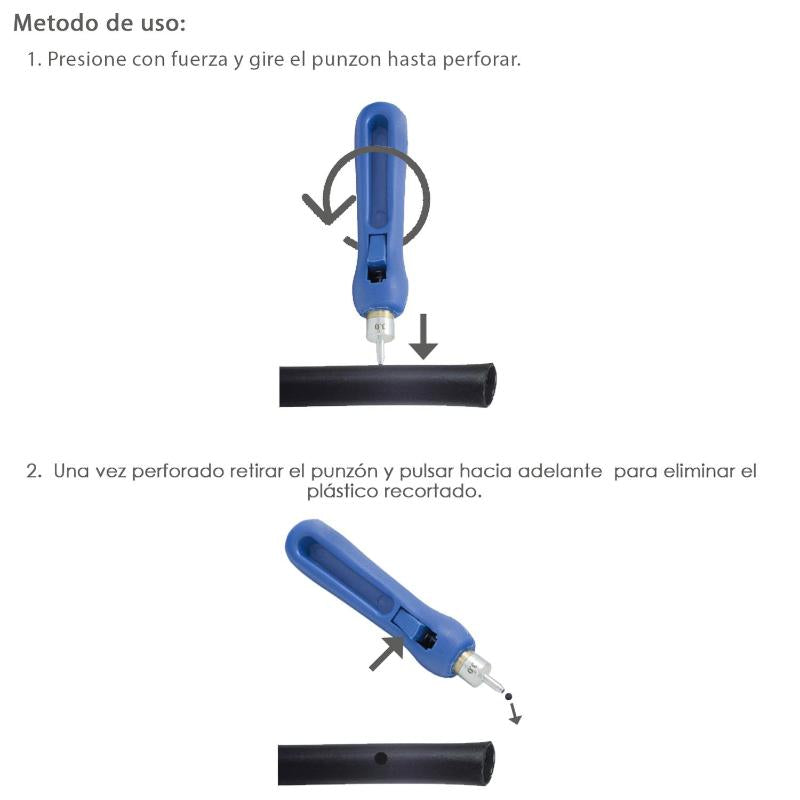 Metodo de uso:

1. Presione con fuerza y gire el punzon hasta perforar.

3.0

2. Una vez perforado retirar el punzón y pulsar hacia adelante para eliminar el plástico recortado.