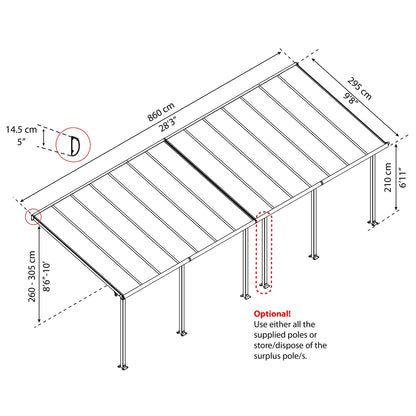 14.5 cm
5"

860 cm
28'3"

295 cm
9'8"

210 cm
6'11"

260 - 305 cm
8'6"-10'

Optional!
Use either all the supplied poles or store/dispose of the surplus pole/s.