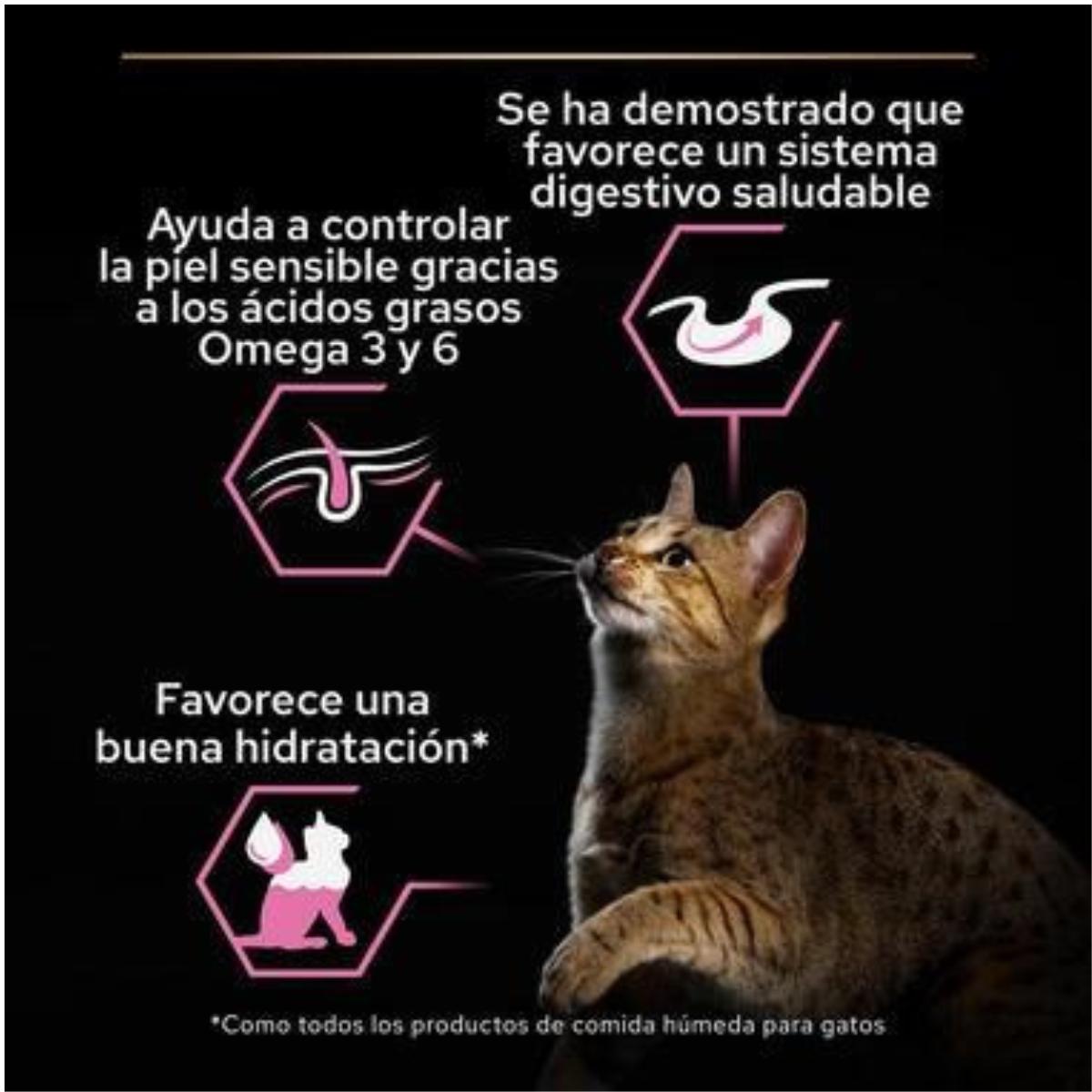 Se ha demostrado que favorece un sistema digestivo saludable

Ayuda a controlar la piel sensible gracias a los ácidos grasos Omega 3 y 6

Favorece una buena hidratación*

*Como todos los productos de comida húmeda para gatos