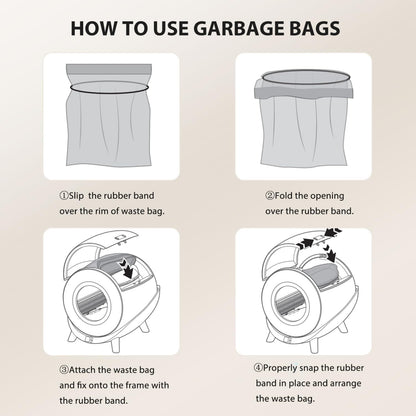 HOW TO USE GARBAGE BAGS

①Slip the rubber band over the rim of waste bag.

②Fold the opening over the rubber band.

③Attach the waste bag and fix onto the frame with the rubber band.

④Properly snap the rubber band in place and arrange the waste bag.