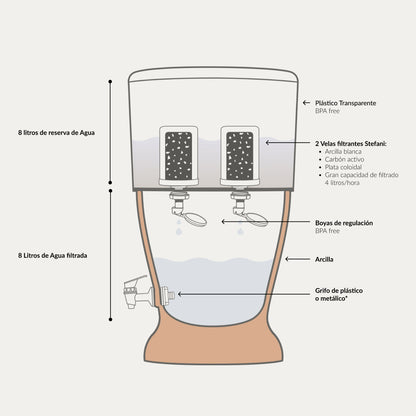 8 litros de reserva de Agua

8 Litros de Agua filtrada

Plástico Transparente
BPA free

2 Velas filtrantes Stefani:
• Arcilla blanca
• Carbón activo
• Plata coloidal
• Gran capacidad de filtrado 4 litros/hora

Boyas de regulación
BPA free

Arcilla

Grifo de plástico o metálico*