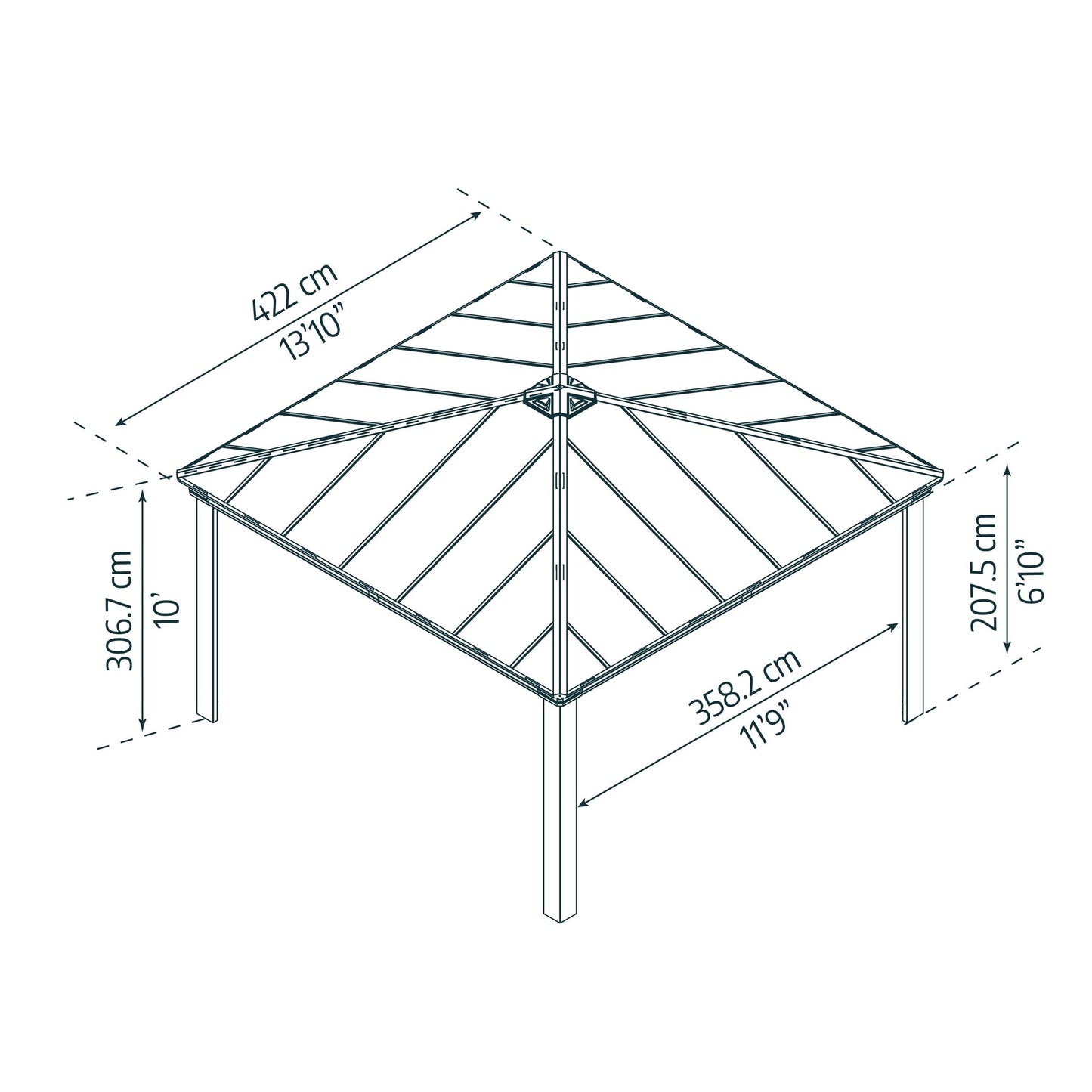 422 cm
13'10"

306.7 cm
10'

207.5 cm
6'10"

358.2 cm
11'9"