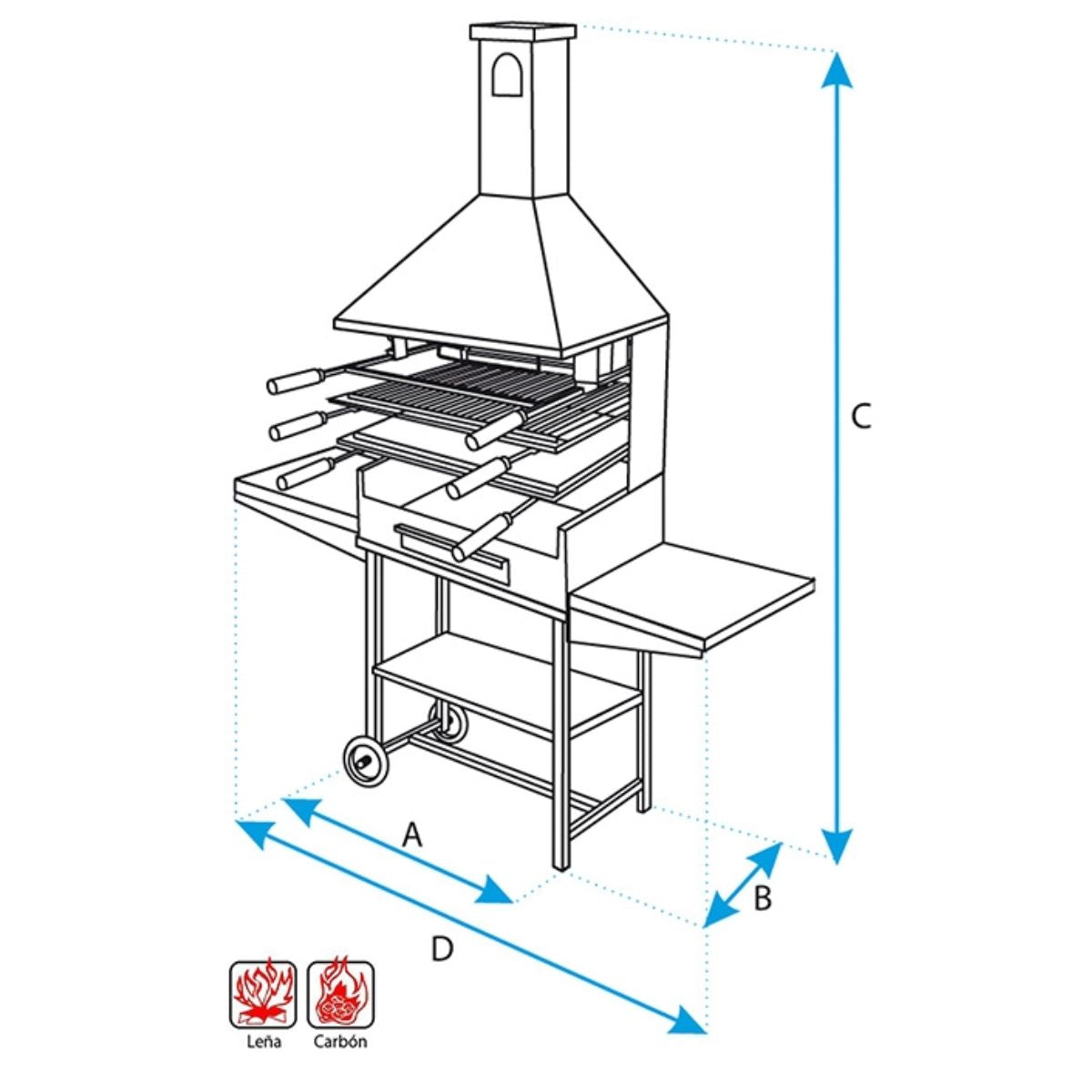 C

A

B

D

Leña Carbón