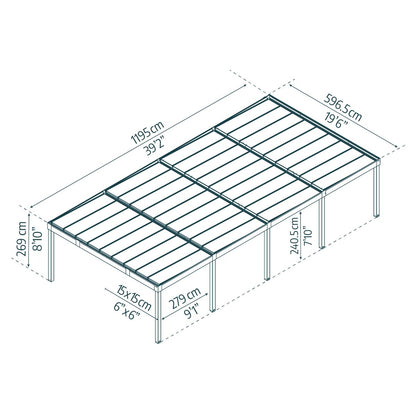 1195 cm
39'2"

596.5cm
19'6"

269 cm
8'10"

240.5cm
7'10"

15x15cm
6"x6"

279 cm
9'1"