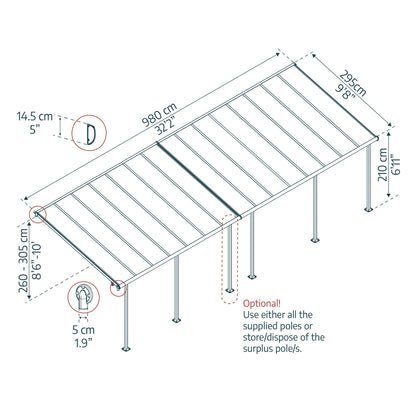 14.5 cm
5"

980 cm
32'2"

295cm
9'8"

210 cm
6'11"

260 - 305 cm
8'6"-10'

5 cm
1.9"

Optional!
Use either all the supplied poles or store/dispose of the surplus pole/s.