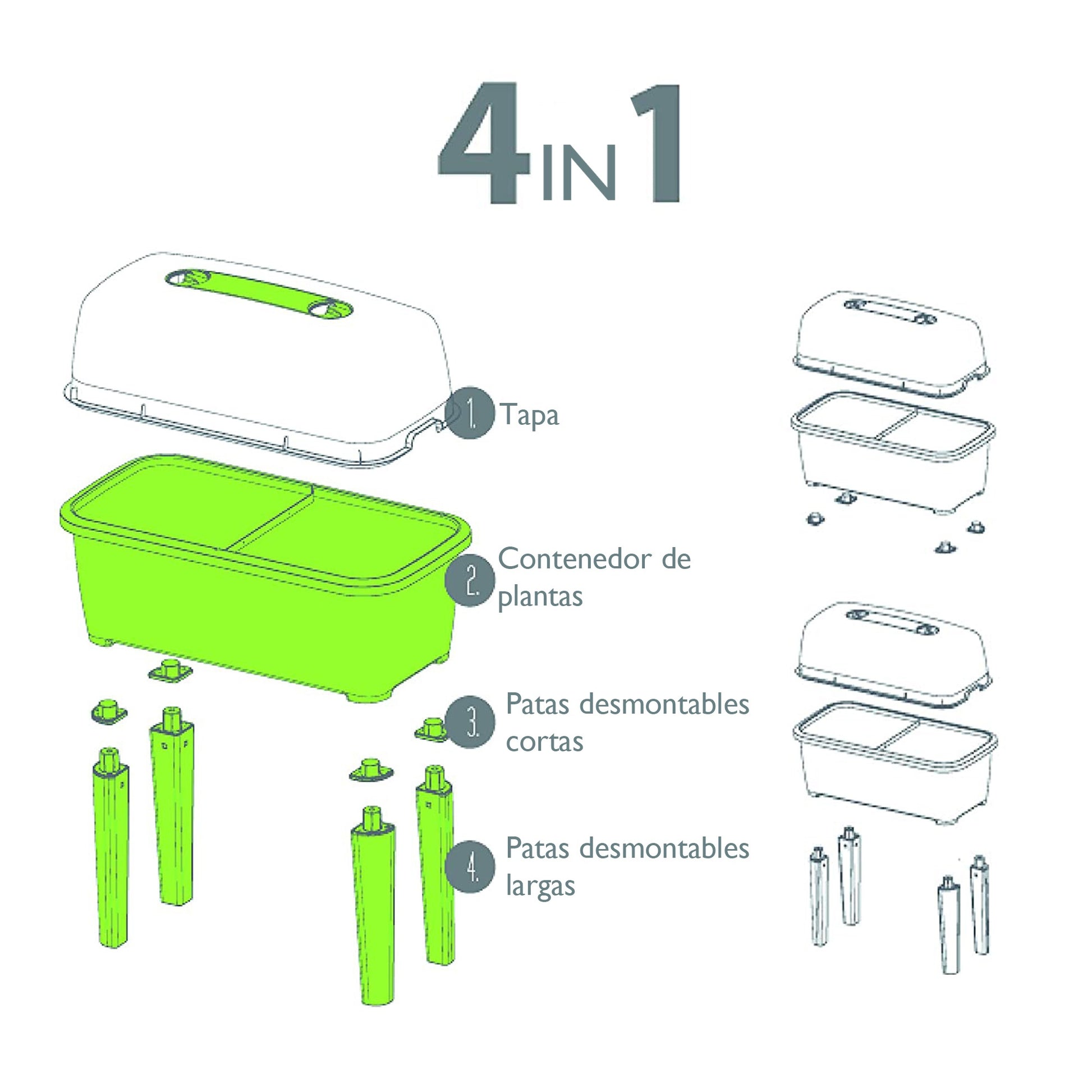 4 IN 1

1. Tapa

2. Contenedor de plantas

3. Patas desmontables cortas

4. Patas desmontables largas