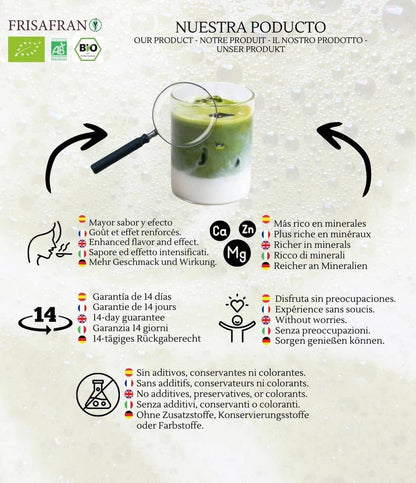 FRISAFRAN

AB

BIO

NUESTRA PODUCTO
OUR PRODUCT - NOTRE PRODUIT - IL NOSTRO PRODOTTO - UNSER PRODUKT

Mayor sabor y efecto
Goût et effet renforcés.
Enhanced flavor and effect.
Sapore ed effetto intensificati.
Mehr Geschmack und Wirkung.

Ca Zn Mg

Más rico en minerales
Plus riche en minéraux
Richer in minerals
Ricco di minerali
Reicher an Mineralien

14

Garantía de 14 días
Garantie de 14 jours
14-day guarantee
Garanzia 14 giorni
14-tägiges Rückgaberecht

Disfruta sin preocupaciones.
Expérience sans soucis.
Without worries.
Senza preoccupazioni.
Sorgen genießen können.

Sin aditivos, conservantes ni colorantes.
Sans additifs, conservateurs ni colorants.
No additives, preservatives, or colorants.
Senza additivi, conservanti o coloranti.
Ohne Zusatzstoffe, Konservierungsstoffe oder Farbstoffe.