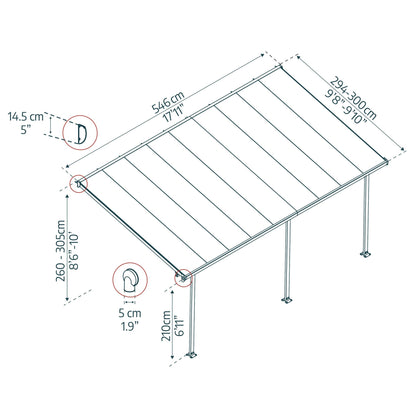 546 cm
17'11"

294-300 cm
9'8"-9'10"

14.5 cm
5"

260 - 305cm
8'6"-10'

5 cm
1.9"

210cm
6'11"