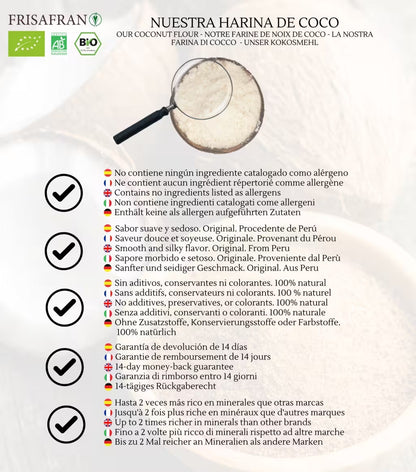 FRISAFRAN

AB

BIO

NUESTRA HARINA DE COCO

OUR COCONUT FLOUR - NOTRE FARINE DE NOIX DE COCO - LA NOSTRA FARINA DI COCCO - UNSER KOKOSMEHL

No contiene ningún ingrediente catalogado como alérgeno
Ne contient aucun ingrédient répertorié comme allergène
Contains no ingredients listed as allergens
Non contiene ingredienti catalogati come allergeni
Enthält keine als allergen aufgeführten Zutaten

Sabor suave y sedoso. Original. Procedente de Perú
Saveur douce et soyeuse. Originale. Provenant du Pérou
Smooth and silky flavor. Original. From Peru
Sapore morbido e setoso. Originale. Proveniente dal Perù
Sanfter und seidiger Geschmack. Original. Aus Peru

Sin aditivos, conservantes ni colorantes. 100% natural
Sans additifs, conservateurs ni colorants. 100 % naturel
No additives, preservatives, or colorants. 100% natural
Senza additivi, conservanti o coloranti. 100% naturale
Ohne Zusatzstoffe, Konservierungsstoffe oder Farbstoffe. 100% natürlich

Garantía de devolución de 14 días
Garantie de remboursement de 14 jours
14-day money-back guarantee
Garanzia di rimborso entro 14 giorni
14-tägiges Rückgaberecht

Hasta 2 veces más rico en minerales que otras marcas
Jusqu'à 2 fois plus riche en minéraux que d'autres marques
Up to 2 times richer in minerals than other brands
Fino a 2 volte più ricco di minerali rispetto ad altre marche
Bis zu 2 Mal reicher an Mineralien als andere Marken