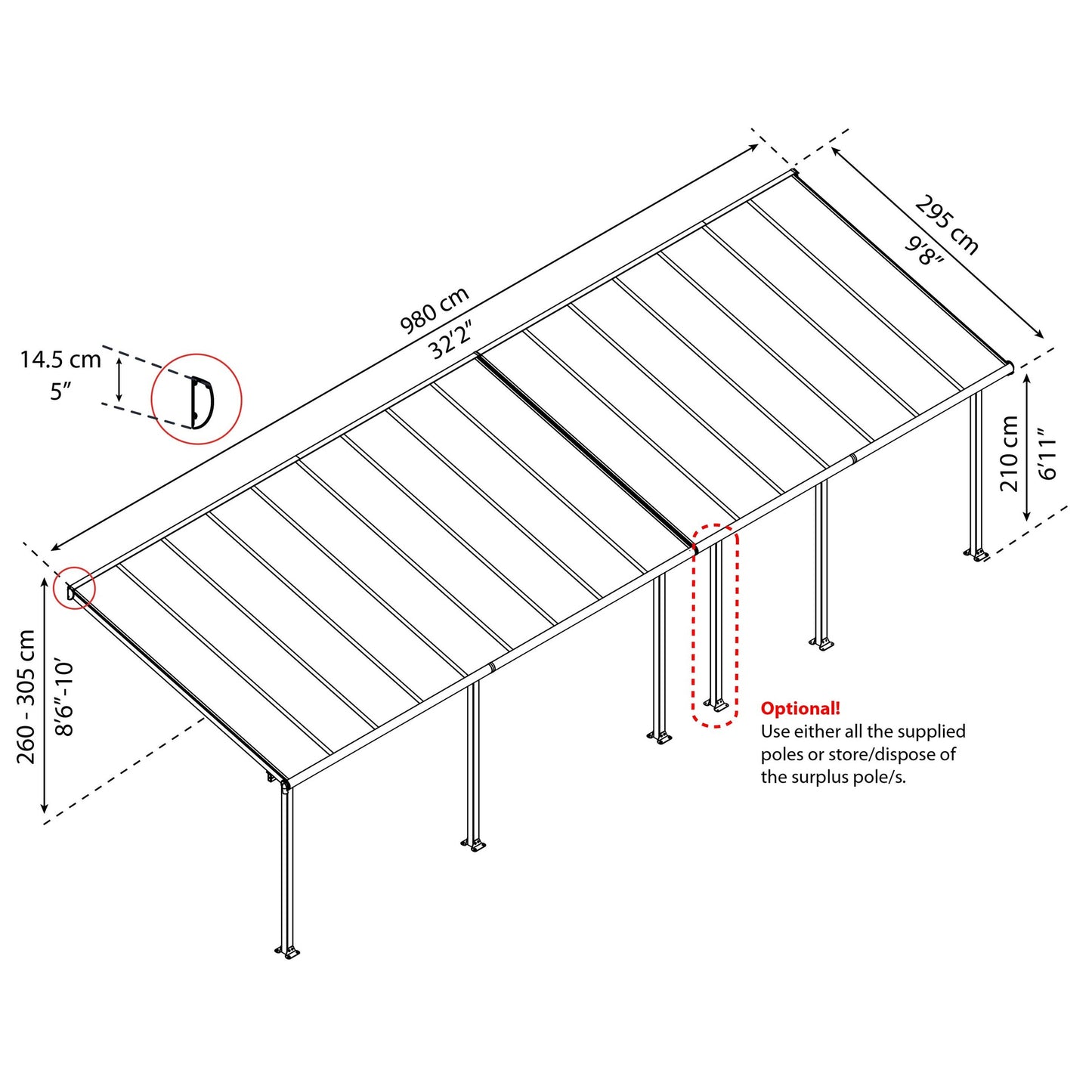 14.5 cm
5″

980 cm
32′2″

295 cm
9′8″

210 cm
6′11″

260 - 305 cm
8′6″-10′

Optional!
Use either all the supplied poles or store/dispose of the surplus pole/s.