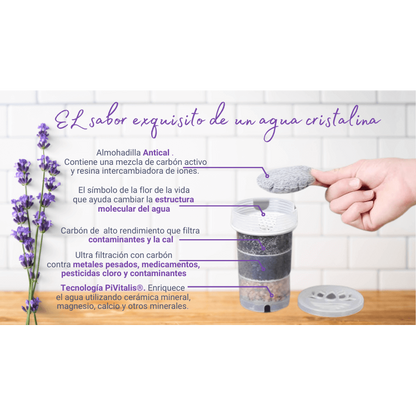 EL sabor exquisito de un agua cristalina

Almohadilla Antical .
Contiene una mezcla de carbón activo y resina intercambiadora de iones.

El símbolo de la flor de la vida que ayuda cambiar la estructura molecular del agua

Carbón de alto rendimiento que filtra contaminantes y la cal

Ultra filtración con carbón contra metales pesados, medicamentos, pesticidas cloro y contaminantes

Tecnología PiVitalis®. Enriquece el agua utilizando cerámica mineral, magnesio, calcio y otros minerales.