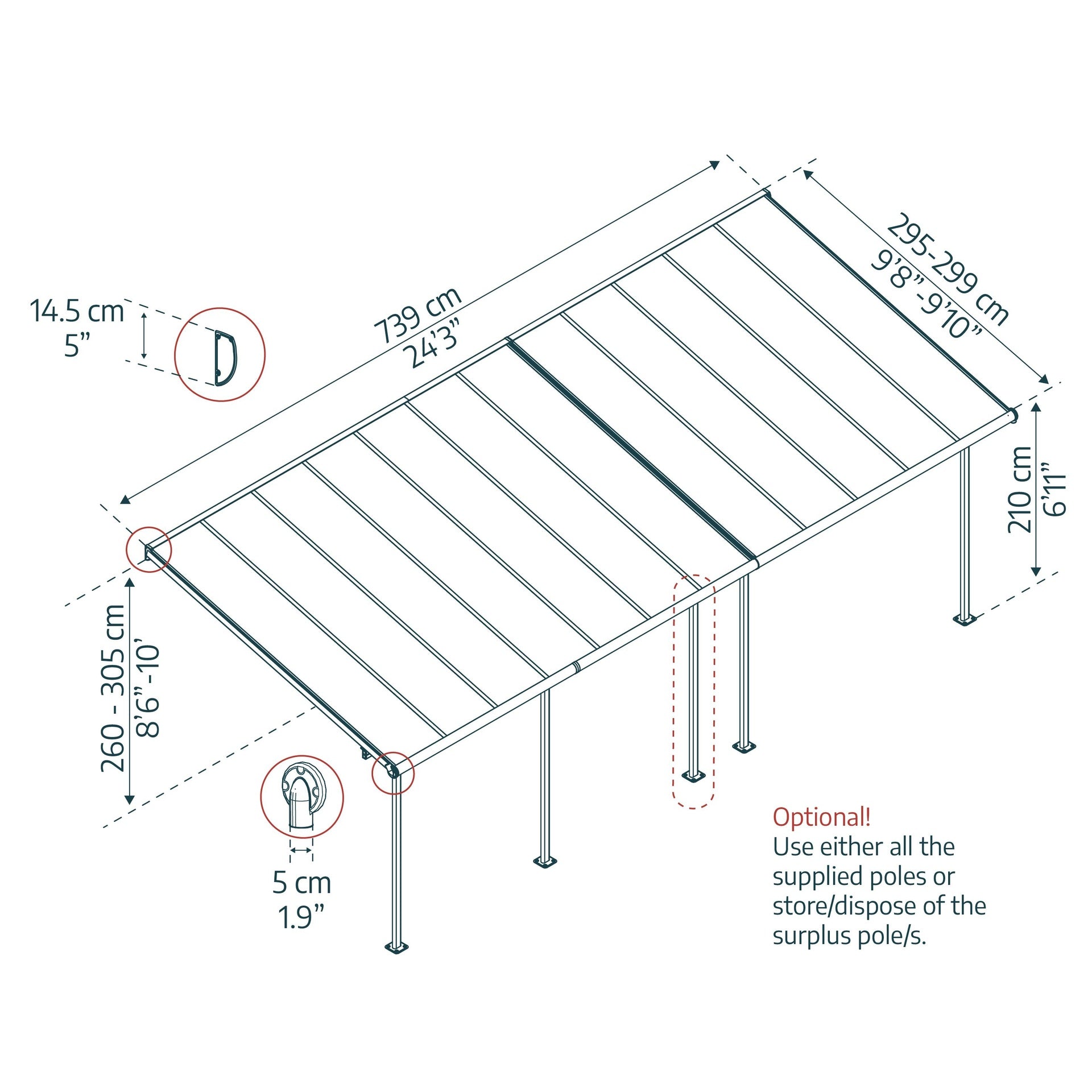 14.5 cm
5”

739 cm
24’3”

295-299 cm
9’8”-9’10”

210 cm
6’11”

260 - 305 cm
8’6”-10’

5 cm
1.9”

Optional!
Use either all the supplied poles or store/dispose of the surplus pole/s.