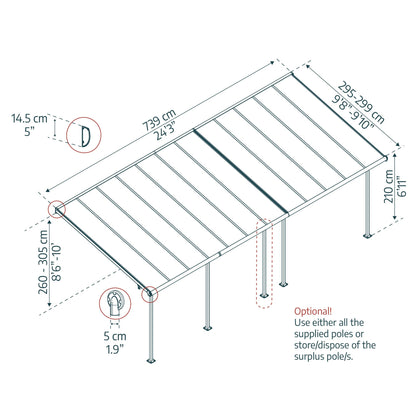 14.5 cm
5"

739 cm
24'3"

295-299 cm
9'8"-9'10"

210 cm
6'11"

260 - 305 cm
8'6"-10'

5 cm
1.9"

Optional!
Use either all the supplied poles or store/dispose of the surplus pole/s.