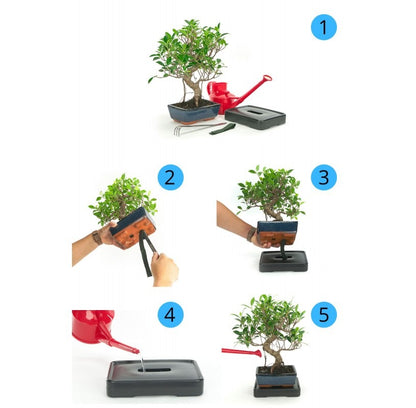 1

2

3

4

5