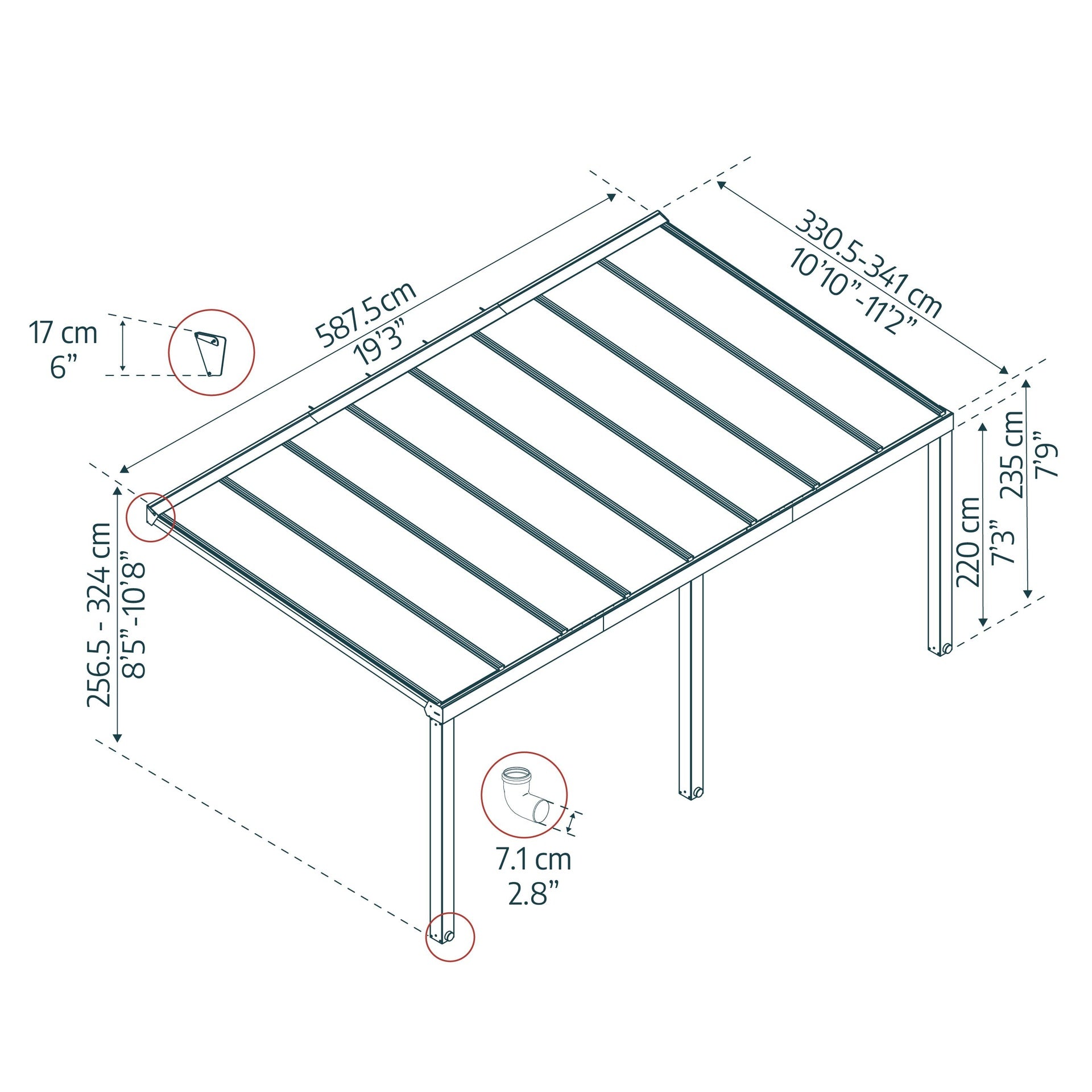 17 cm
6”

587.5 cm
19’3”

330.5-341 cm
10’10”-11’2”

256.5 - 324 cm
8’5”-10’8”

220 cm
7’3”

235 cm
7’9”

7.1 cm
2.8”