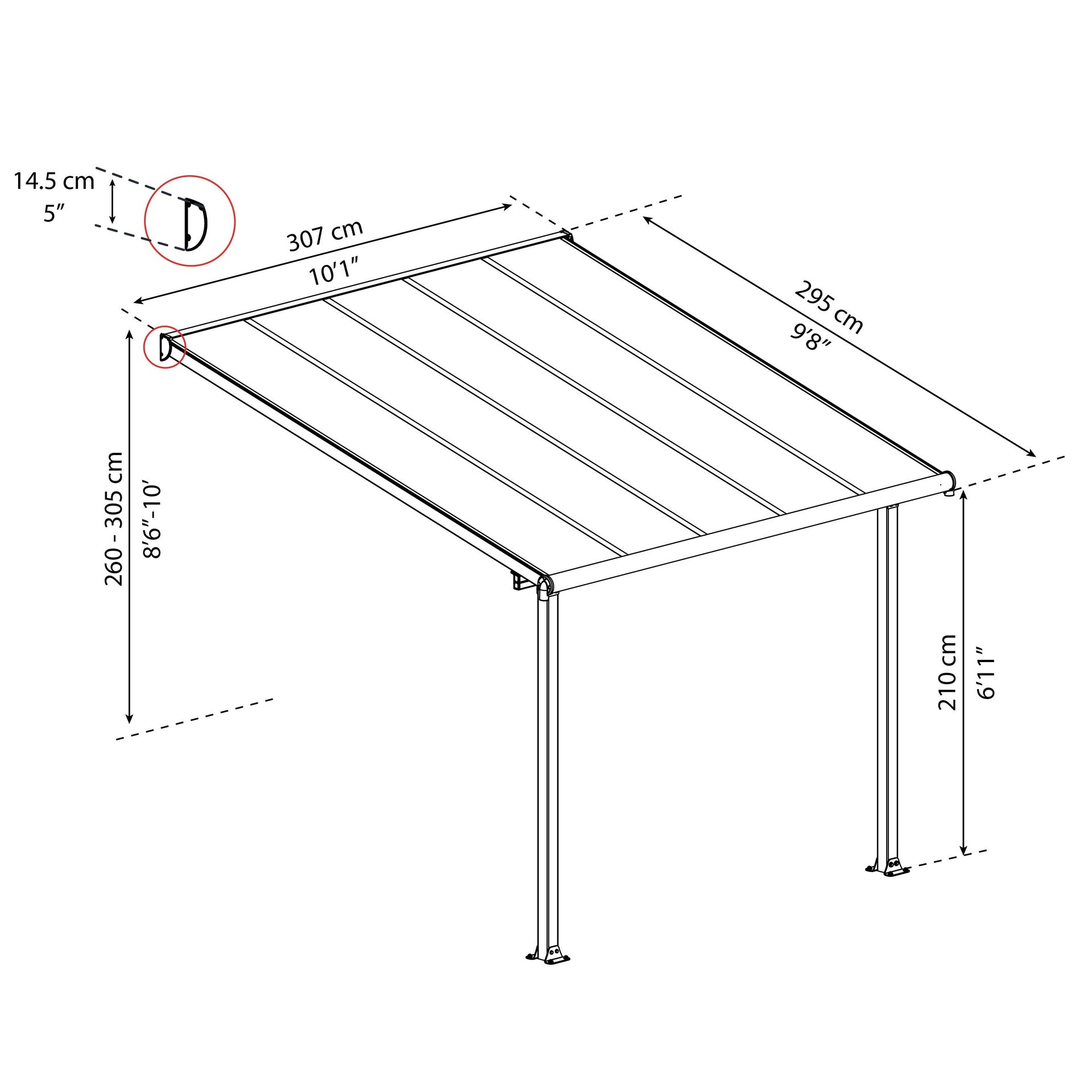 14.5 cm
5″

307 cm
10′1″

295 cm
9′8″

260 - 305 cm
8′6″-10′

210 cm
6′11″