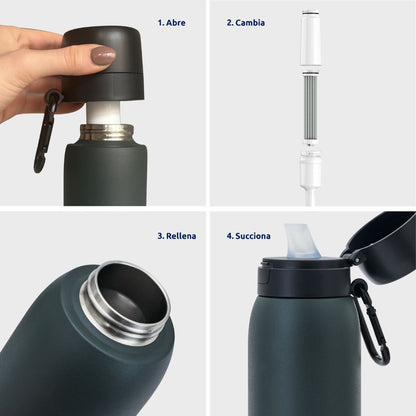 1. Abre

2. Cambia

3. Rellena

4. Succiona