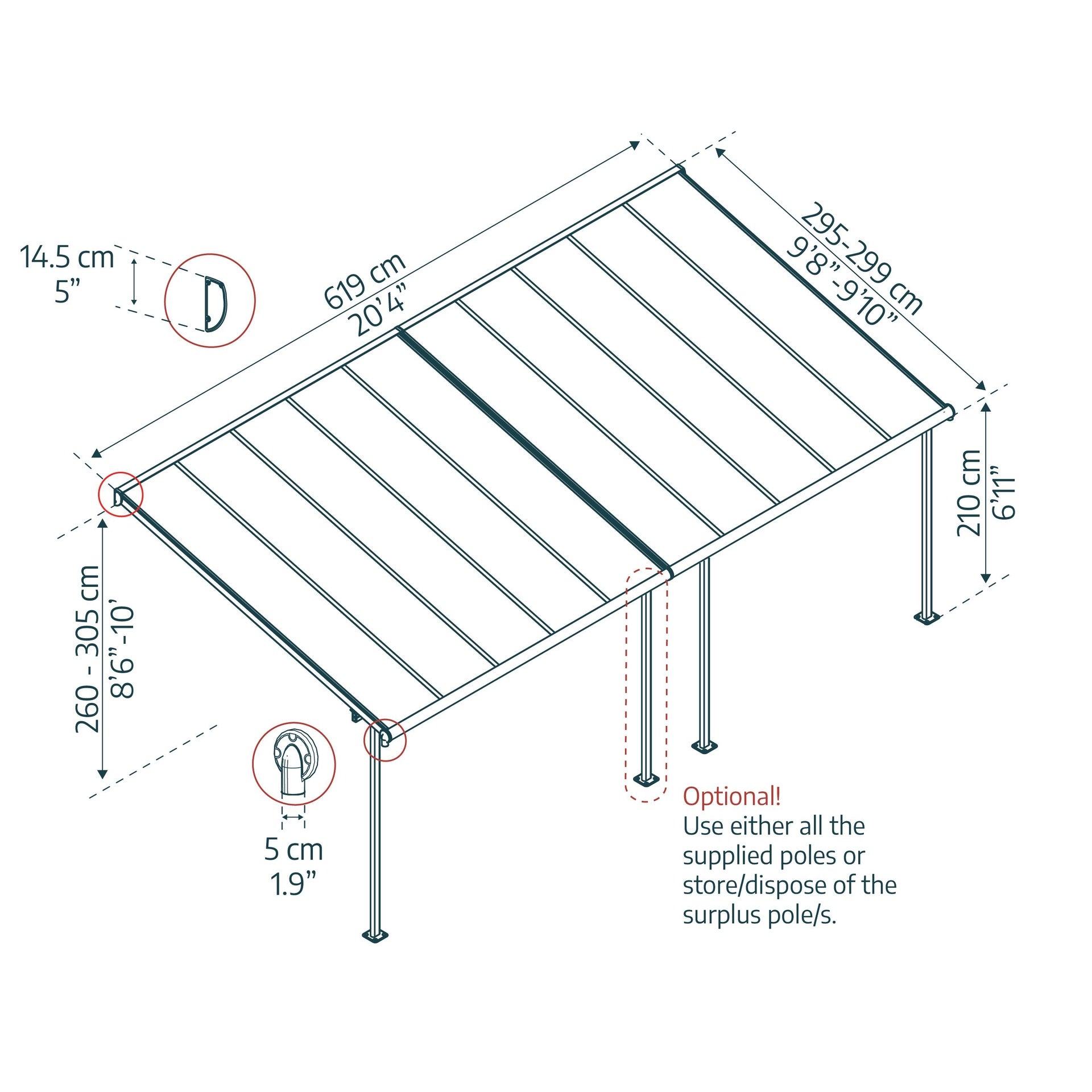 14.5 cm
5”

619 cm
20’4”

295-299 cm
9’8”-9’10”

210 cm
6’11”

260 - 305 cm
8’6”-10’

5 cm
1.9”

Optional!
Use either all the supplied poles or store/dispose of the surplus pole/s.