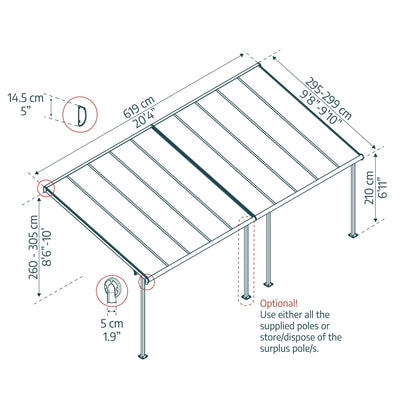 14.5 cm
5"

619 cm
20'4"

295-299 cm
9'8"-9'10"

210 cm
6'11"

260 - 305 cm
8'6"-10'

5 cm
1.9"

Optional!
Use either all the supplied poles or store/dispose of the surplus pole/s.