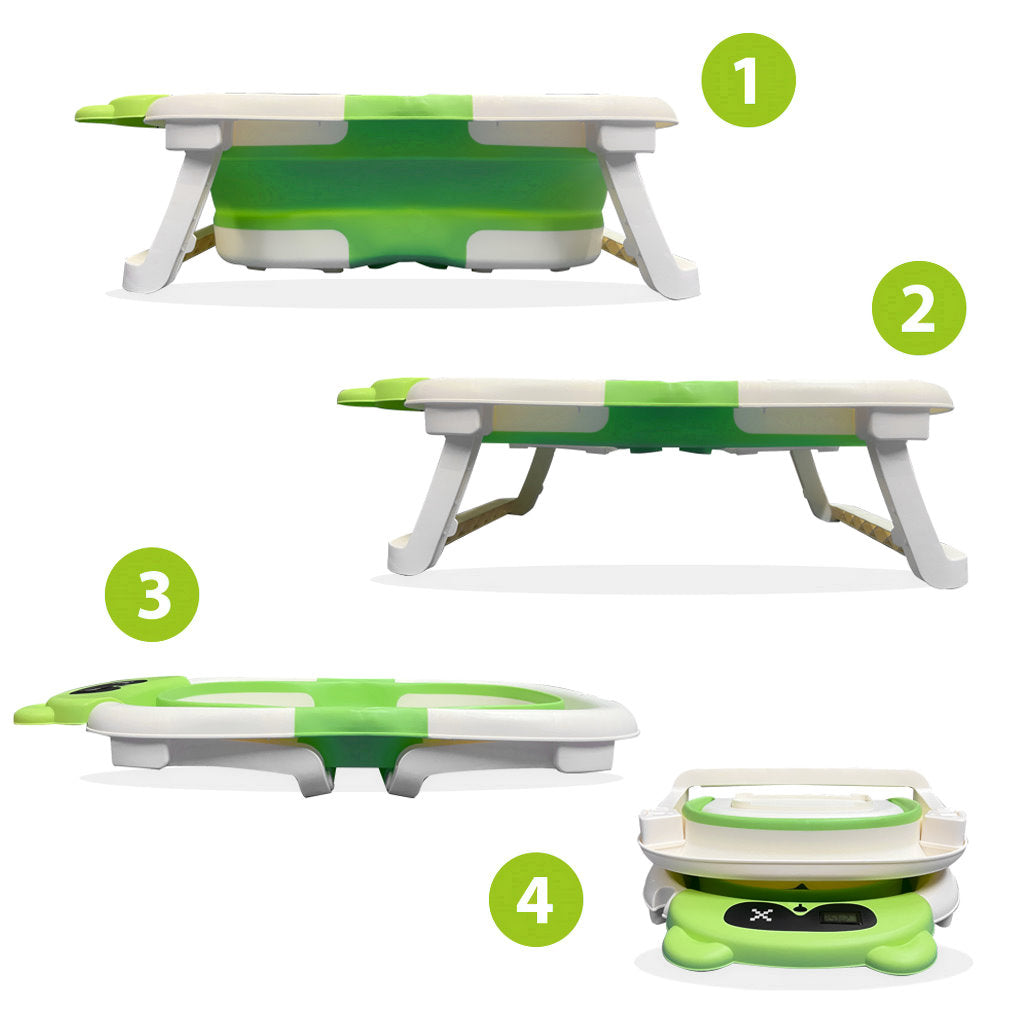 1

2

3

4