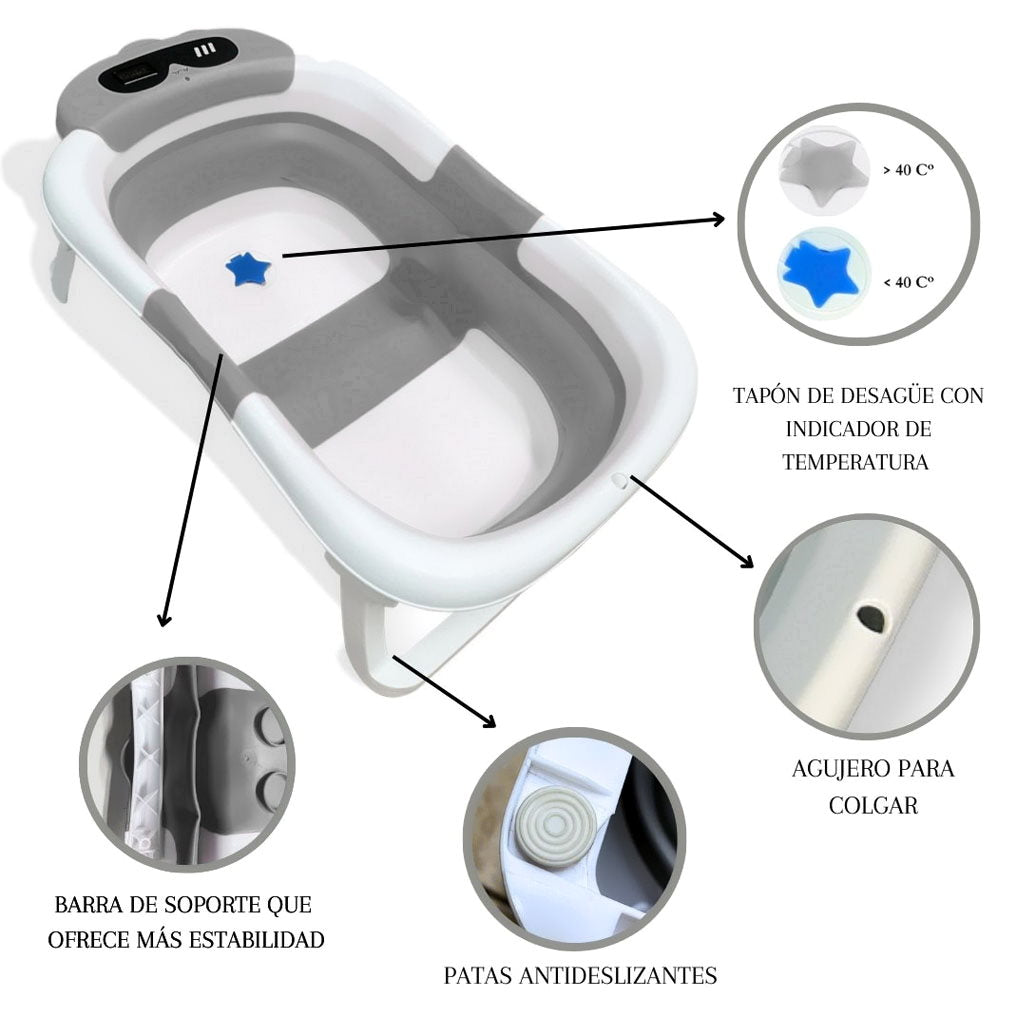 > 40 Cº

< 40 Cº

TAPÓN DE DESAGÜE CON INDICADOR DE TEMPERATURA

AGUJERO PARA COLGAR

BARRA DE SOPORTE QUE OFRECE MÁS ESTABILIDAD

PATAS ANTIDESLIZANTES