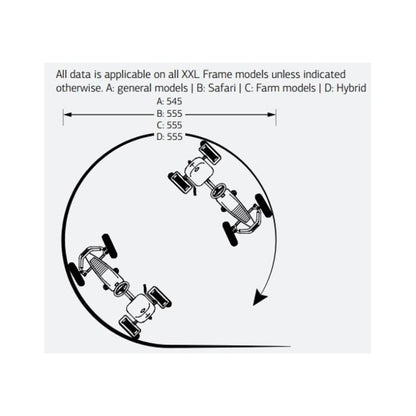 All data is applicable on all XXL Frame models unless indicated otherwise. A: general models | B: Safari | C: Farm models | D: Hybrid

A: 545
B: 555
C: 555
D: 555