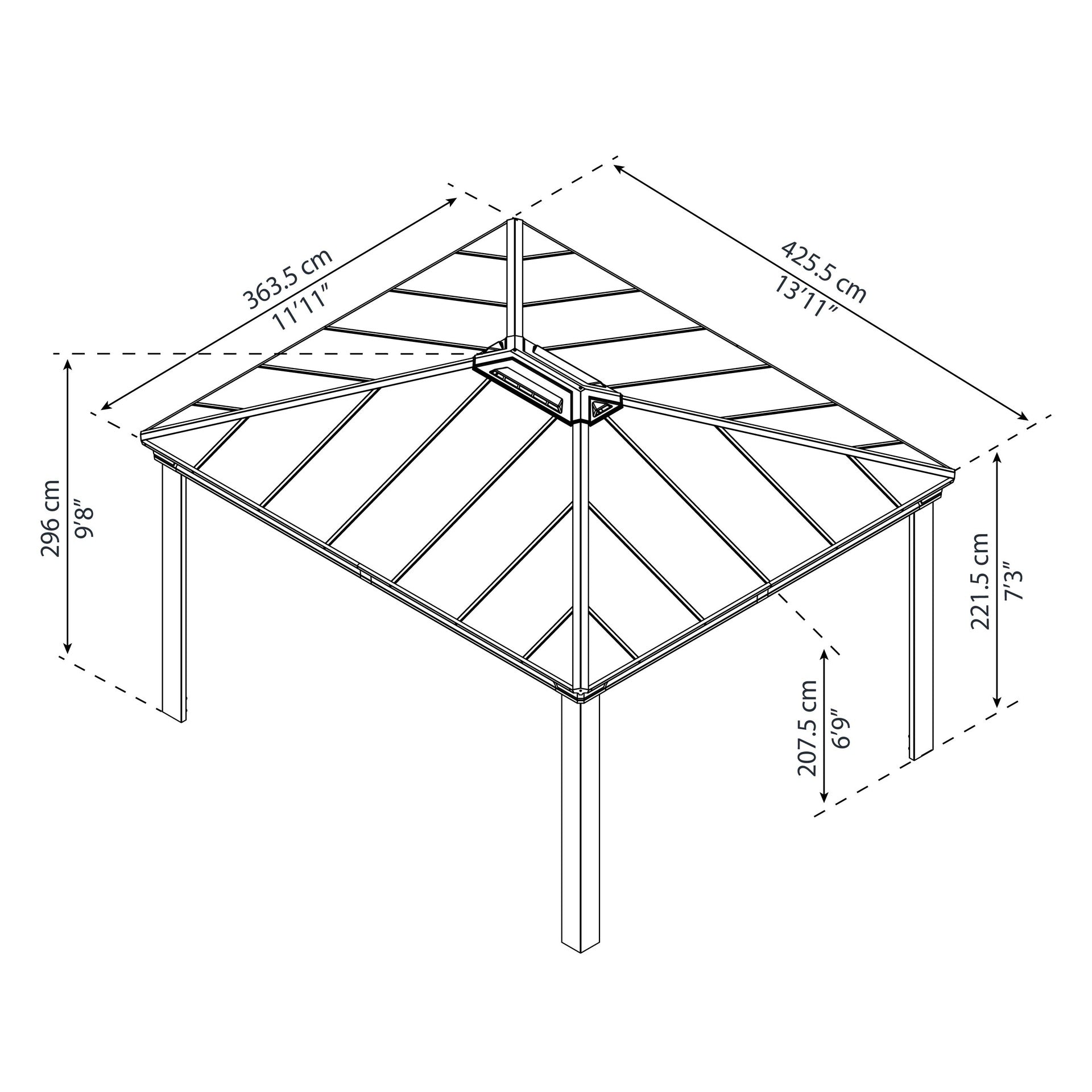 363.5 cm
11'11"

425.5 cm
13'11"

296 cm
9'8"

221.5 cm
7'3"

207.5 cm
6'9"