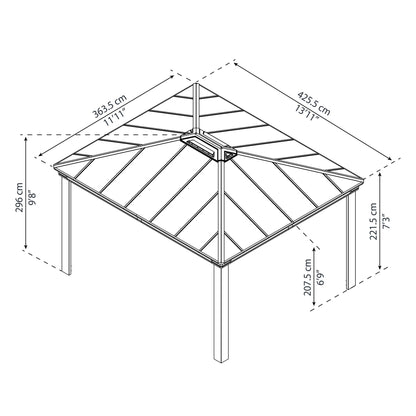 363.5 cm
11'11"

425.5 cm
13'11"

296 cm
9'8"

221.5 cm
7'3"

207.5 cm
6'9"