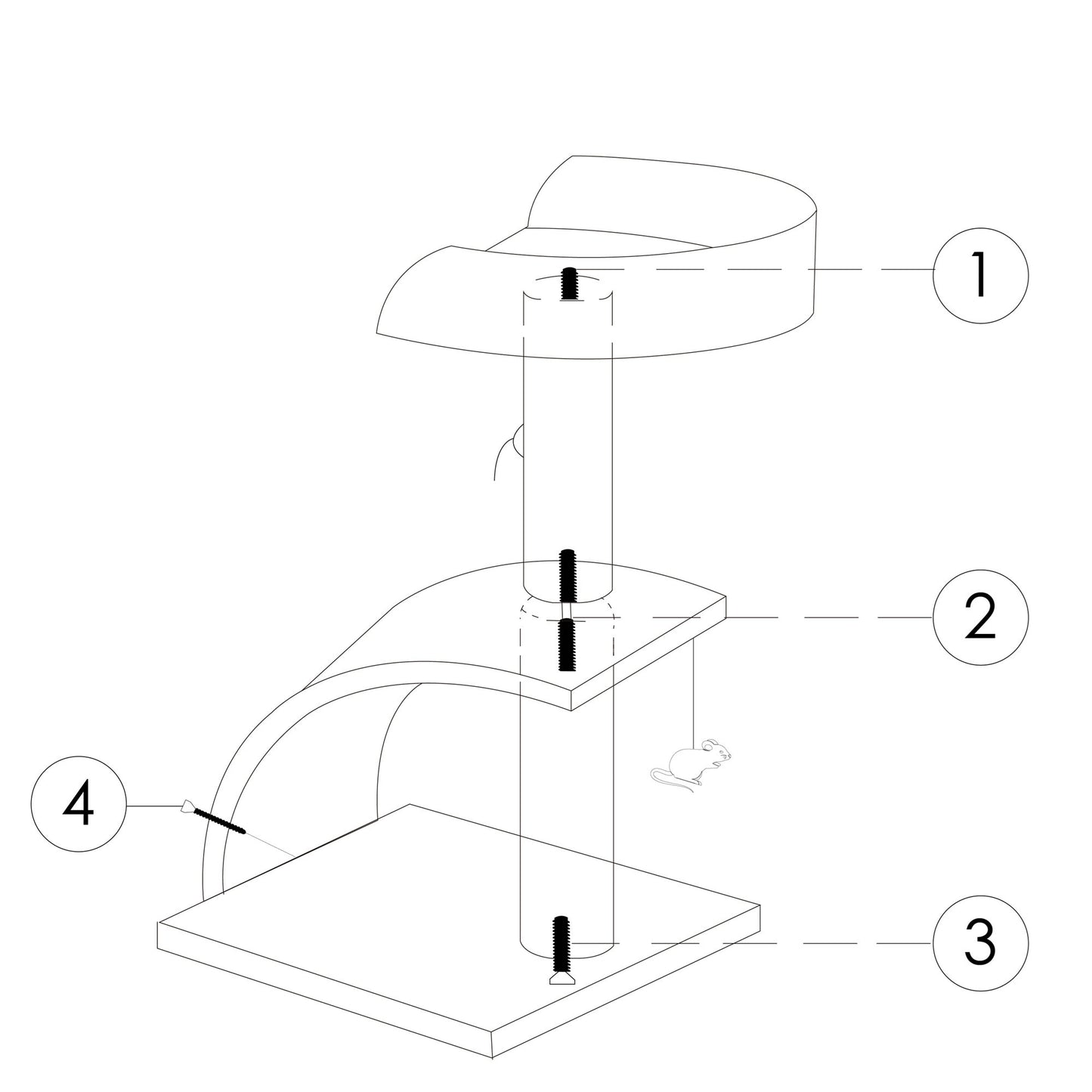 1

2

4

3