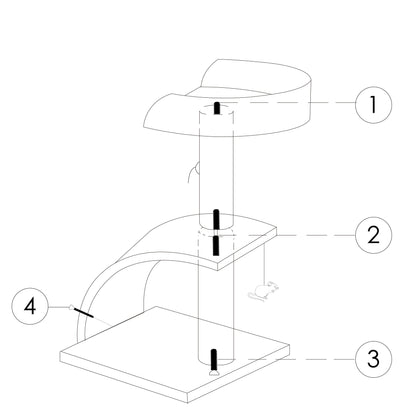 1
2
4
3