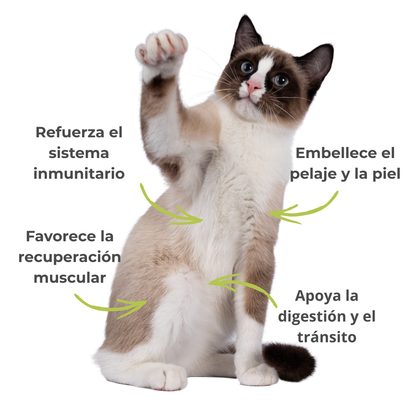 Refuerza el sistema inmunitario

Embellece el pelaje y la piel

Favorece la recuperación muscular

Apoya la digestión y el tránsito