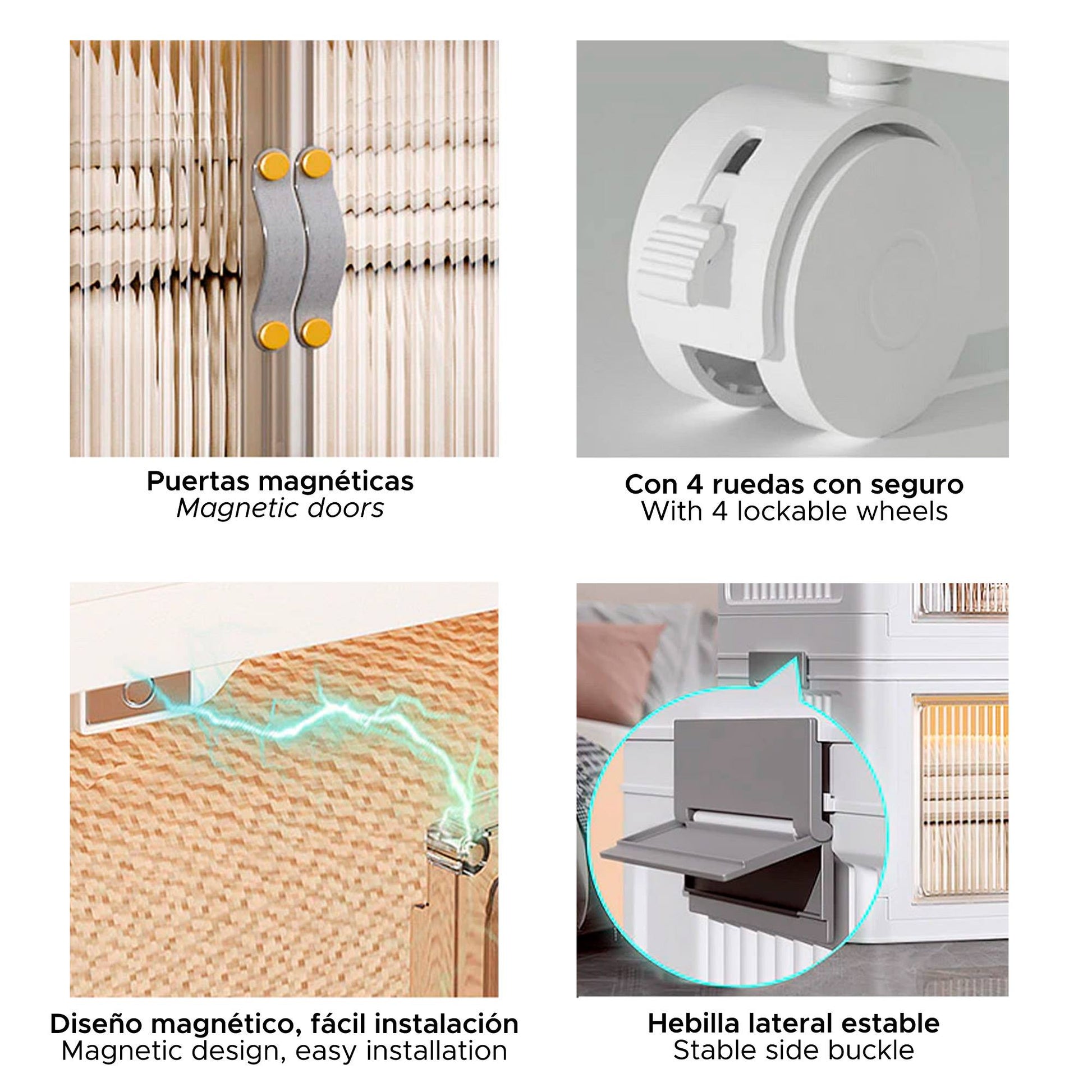 Puertas magnéticas
Magnetic doors

Con 4 ruedas con seguro
With 4 lockable wheels

Diseño magnético, fácil instalación
Magnetic design, easy installation

Hebilla lateral estable
Stable side buckle