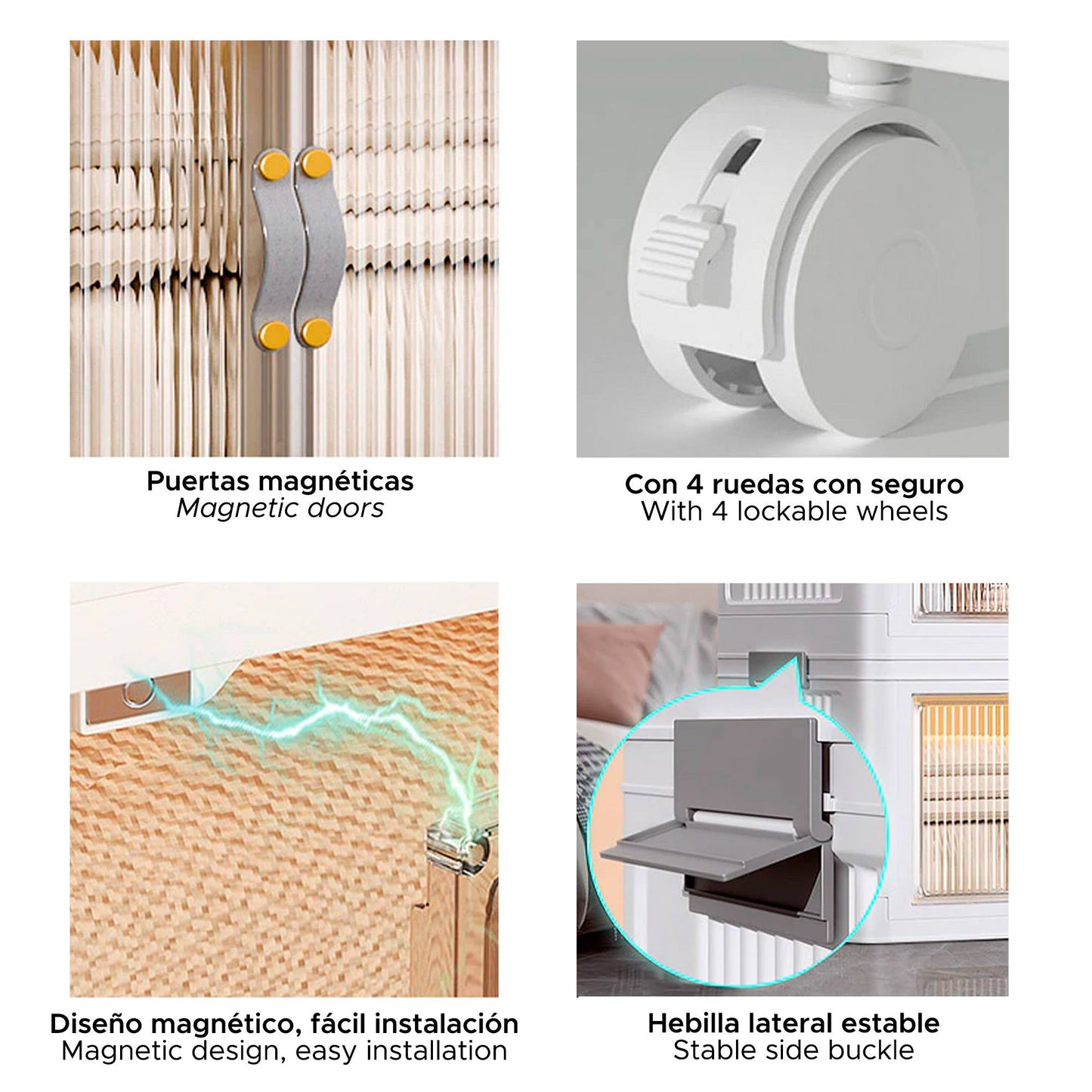 Puertas magnéticas
Magnetic doors

Con 4 ruedas con seguro
With 4 lockable wheels

Diseño magnético, fácil instalación
Magnetic design, easy installation

Hebilla lateral estable
Stable side buckle